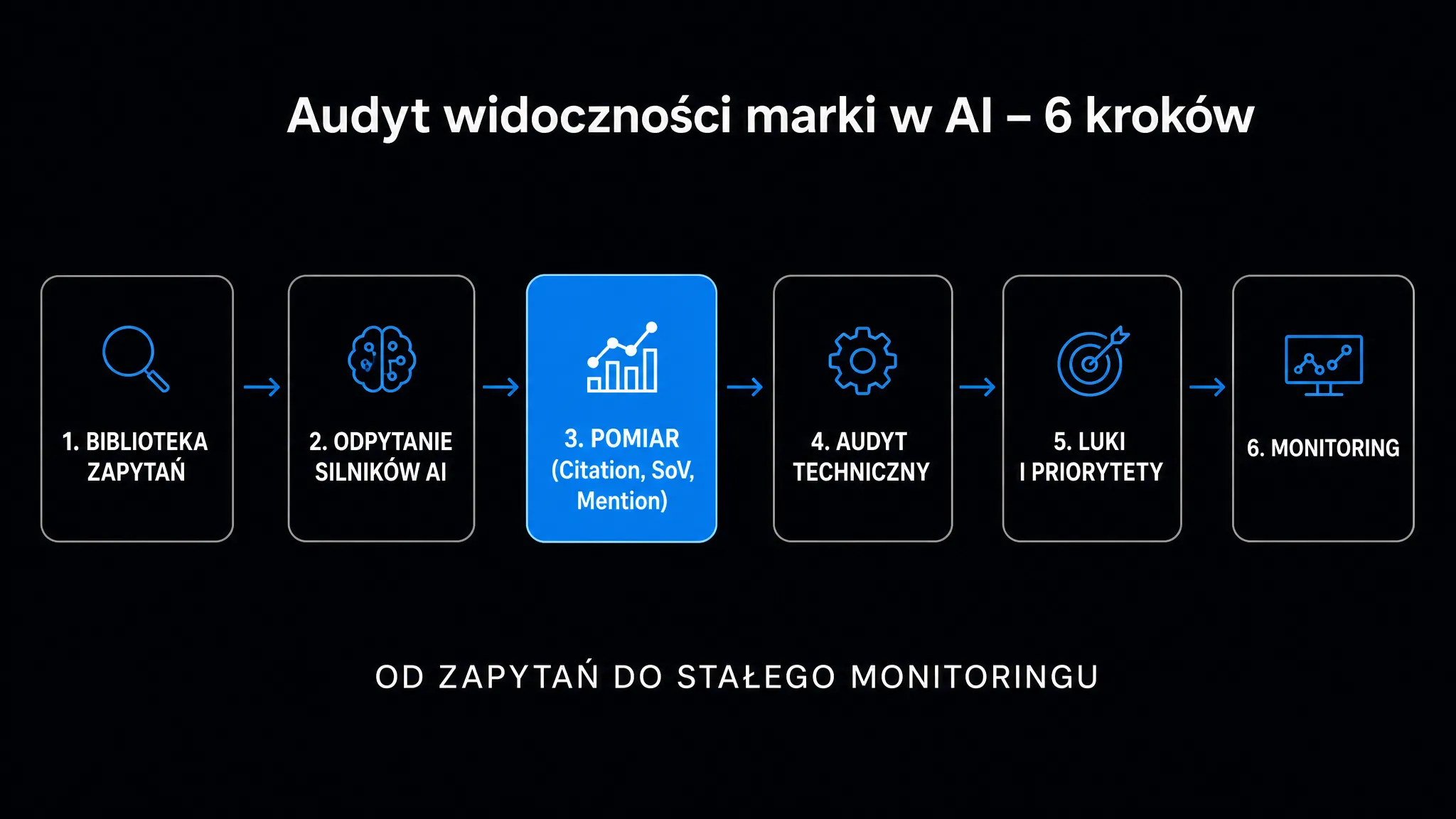 Audyt widoczności marki w AI – 6 kroków

1. BIBLIOTEKA ZAPYTAŃ

2. ODPYTANIE SILNIKÓW AI

3. POMIAR (Citation, SoV, Mention)

4. AUDYT TECHNICZNY

5. LUKI I PRIORYTETY

6. MONITORING

OD ZAPYTAŃ DO STAŁEGO MONITORINGU